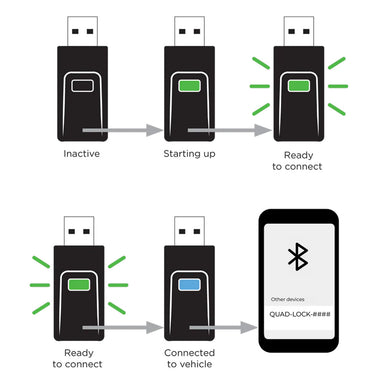 Inactive

Starting up

Ready to connect

Ready to connect

Connected to vehicle

Other devices

QUAD-LOCK-####